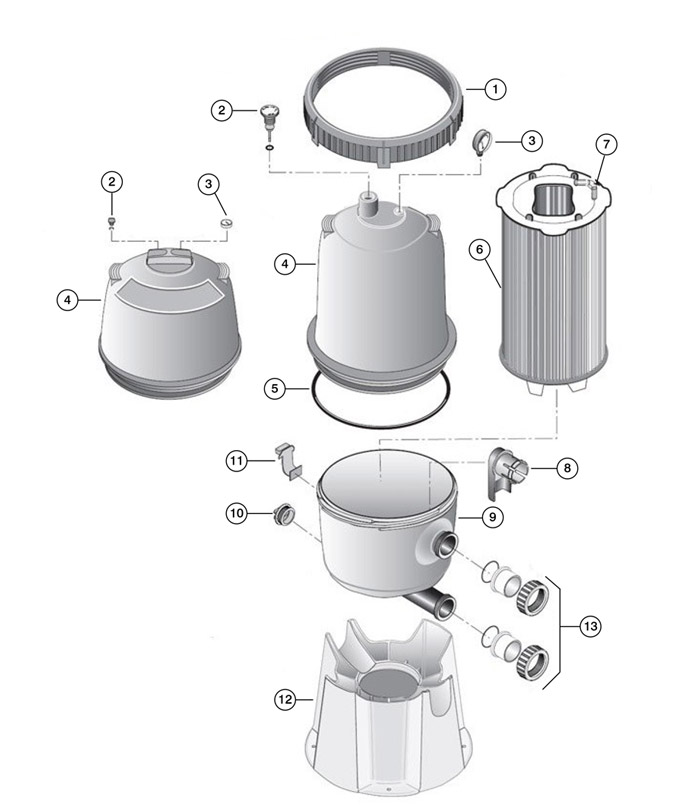 1
2
3
7
2
3
4
6
4
5
11
8
10
9
13
12