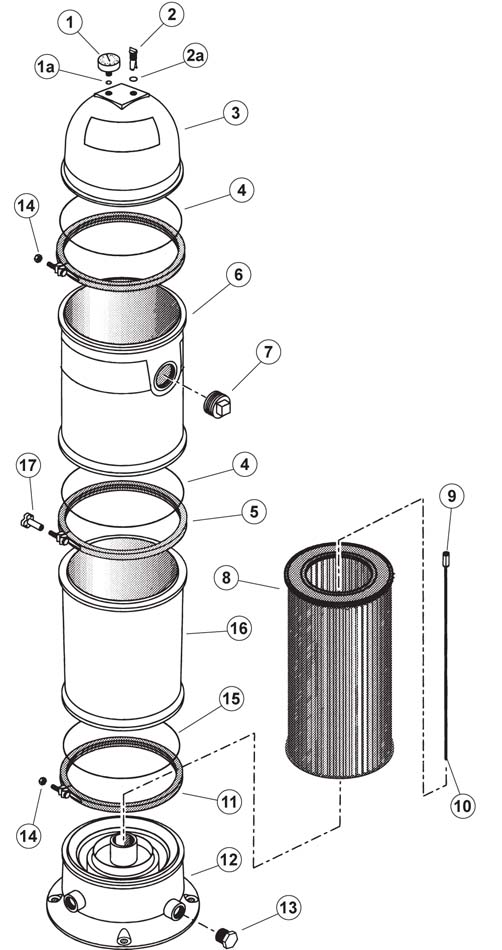 1
2
1a
2a
3
4
14
6
7
17
4
5
9
8
16
15
11
10
14
12
13