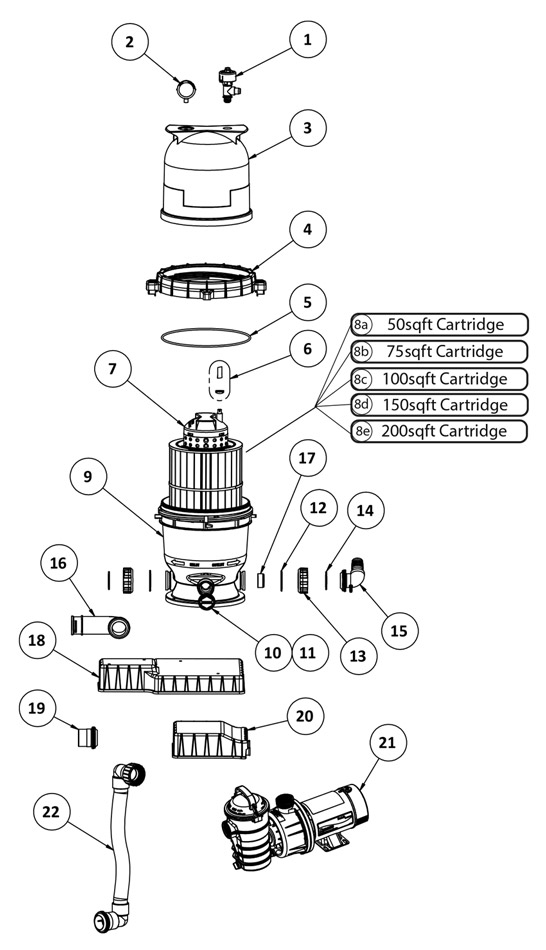 2
1
3
4
5
6
7
8a 50sqft Cartridge
8b 75sqft Cartridge
8c 100sqft Cartridge
8d 150sqft Cartridge
8e 200sqft Cartridge
9
17
12
14
16
15
10
11
13
18
19
20
21
22