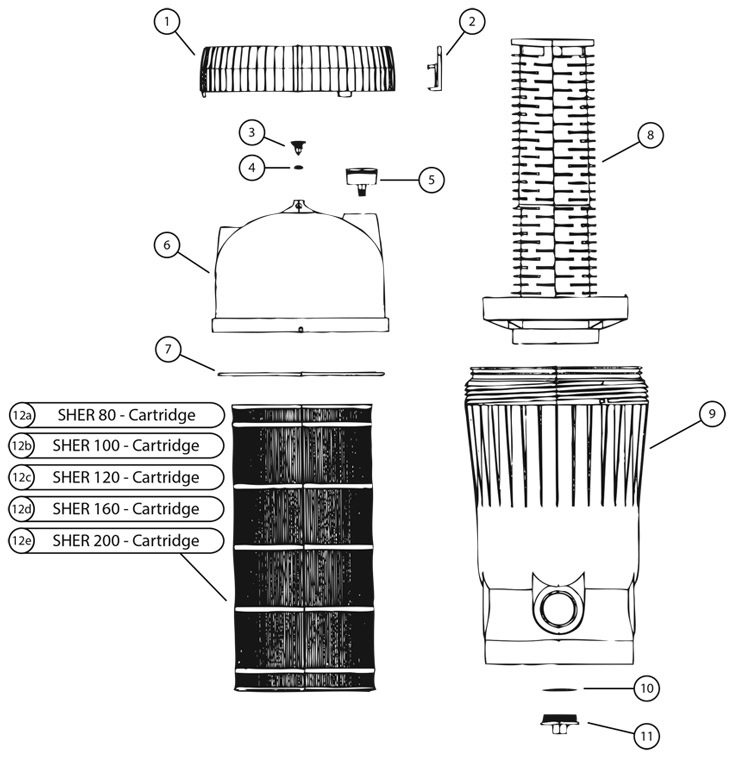 1
2
3
4
5
6
7
8
9
12a SHER 80 - Cartridge
12b SHER 100 - Cartridge
12c SHER 120 - Cartridge
12d SHER 160 - Cartridge
12e SHER 200 - Cartridge
10
11