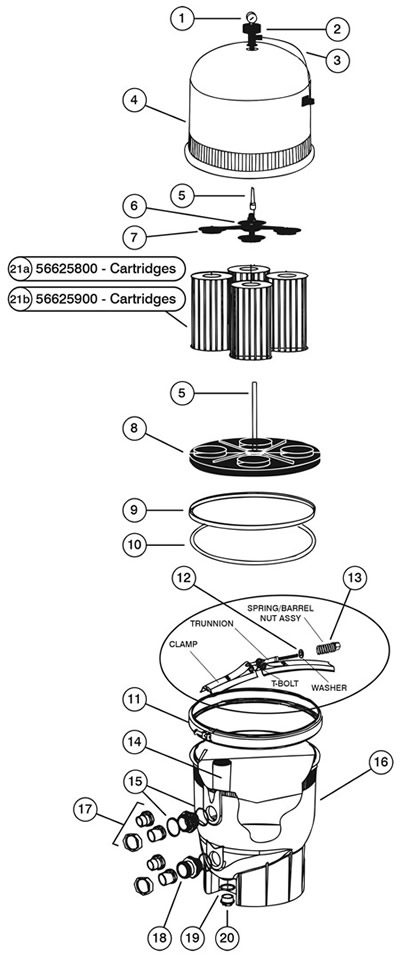 1
2
3
4
5
6
7
21a 56625800 - Cartridges
21b 56625900 - Cartridges
5
8
9
10
12
13
SPRING/BARREL NUT ASSY
TRUNNION
CLAMP
T-BOLT
WASHER
11
14
15
16
17
18
19
20