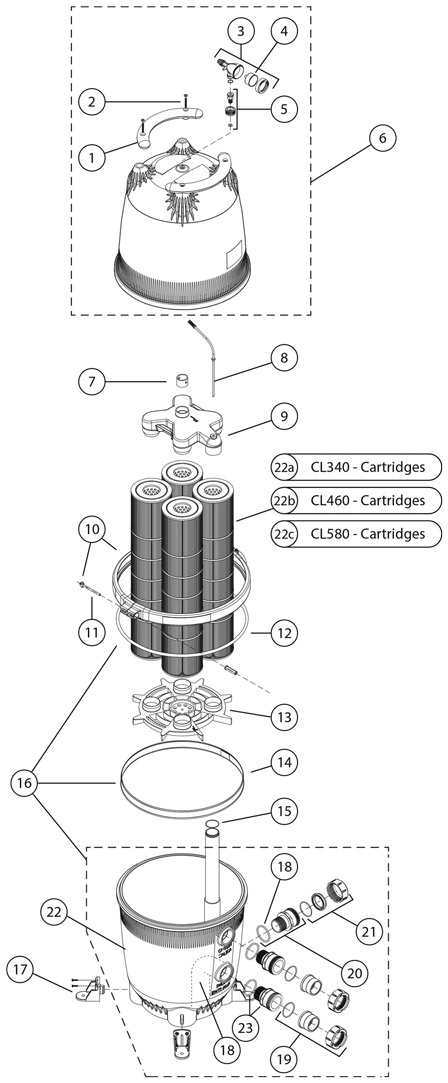 3
4
2
5
1
6
8
7
9
22a CL340 - Cartridges
22b CL460 - Cartridges
22c CL580 - Cartridges
10
11
12
13
16
14
15
18
21
22
20
17
23
18
19