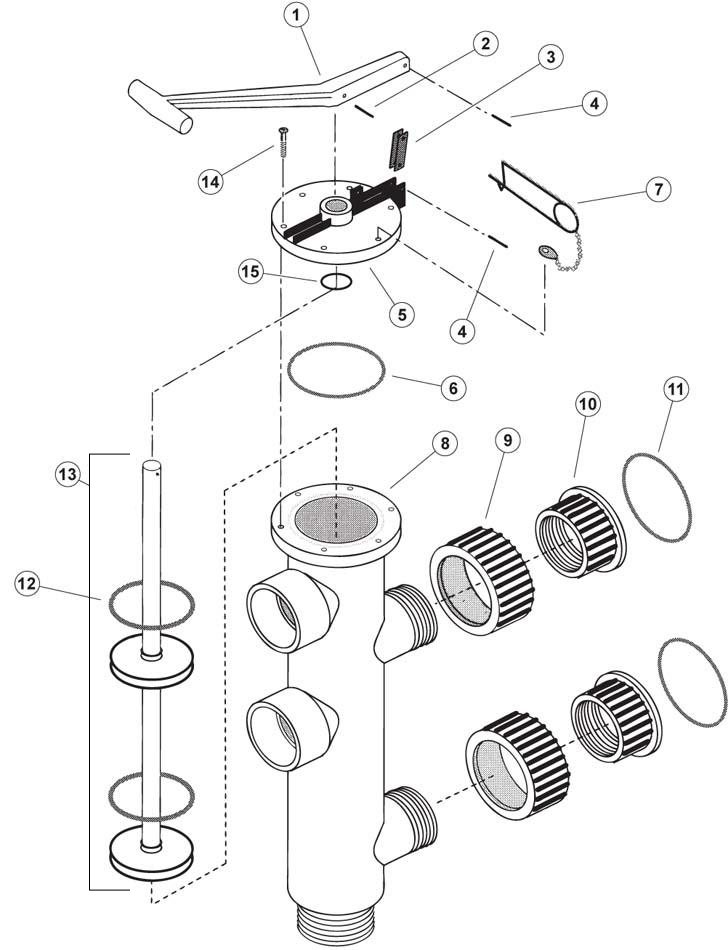 1
2
3
4
14
7
15
5
4
6
8
9
10
11
13
12