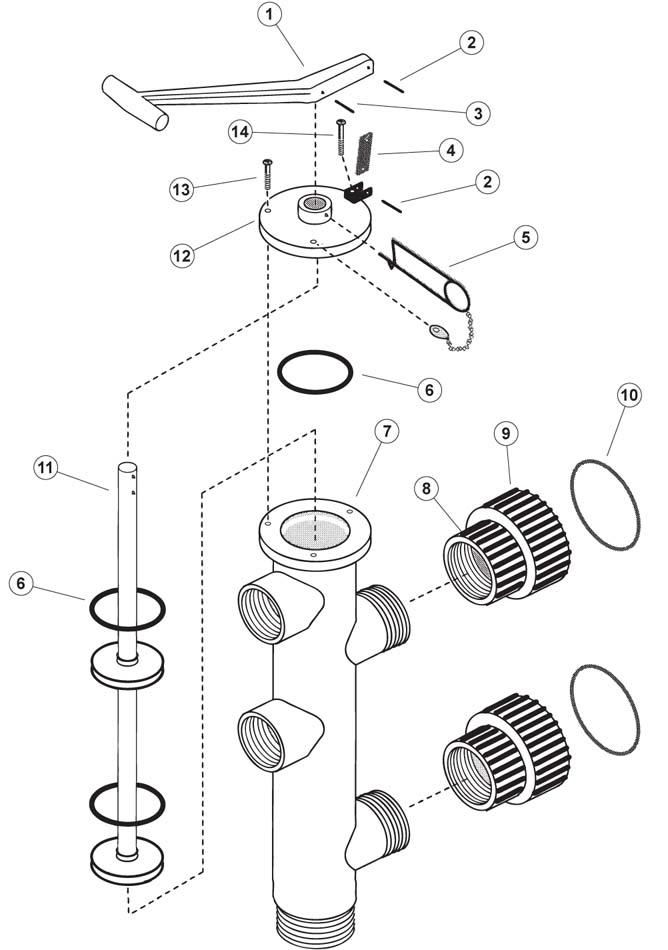 1
2
3
14
4
13
2
12
5
6
10
7
9
11
8
6