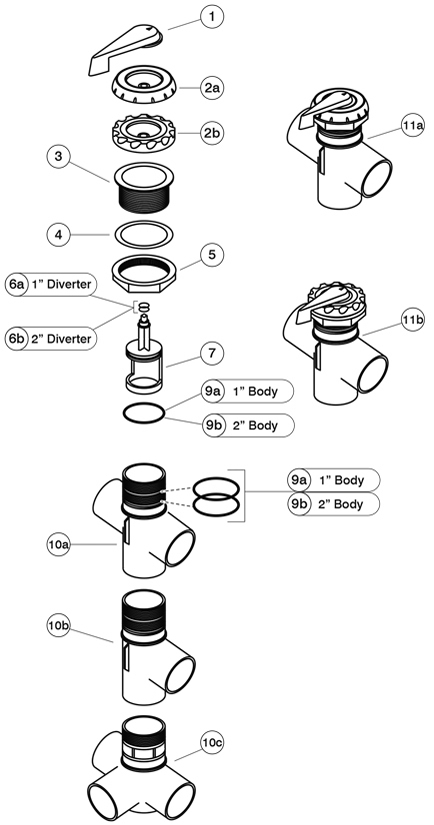 1

2a

2b

3

4

5

6a 1" Diverter

6b 2" Diverter

7

9a 1" Body

9b 2" Body

11a

11b

9a 1" Body

9b 2" Body

10a

10b

10c