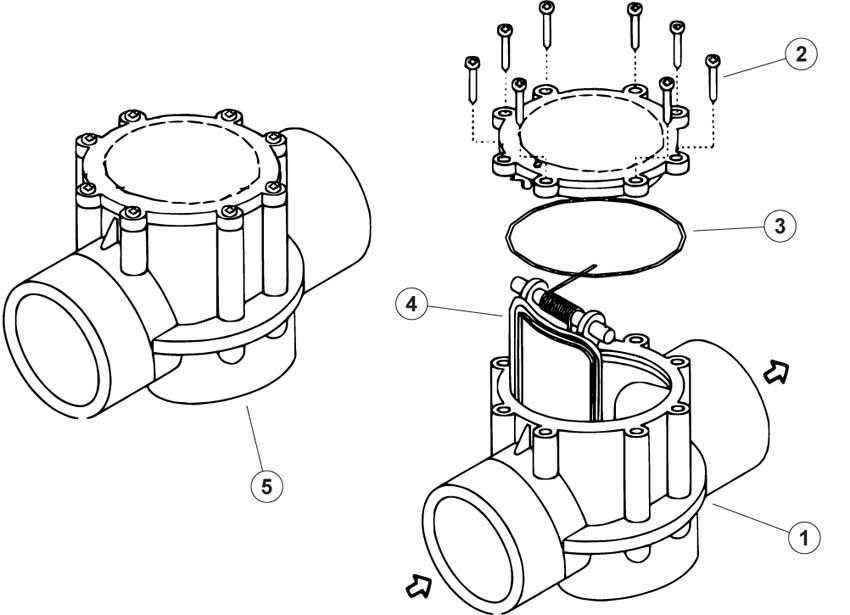 2
3
4
5
1