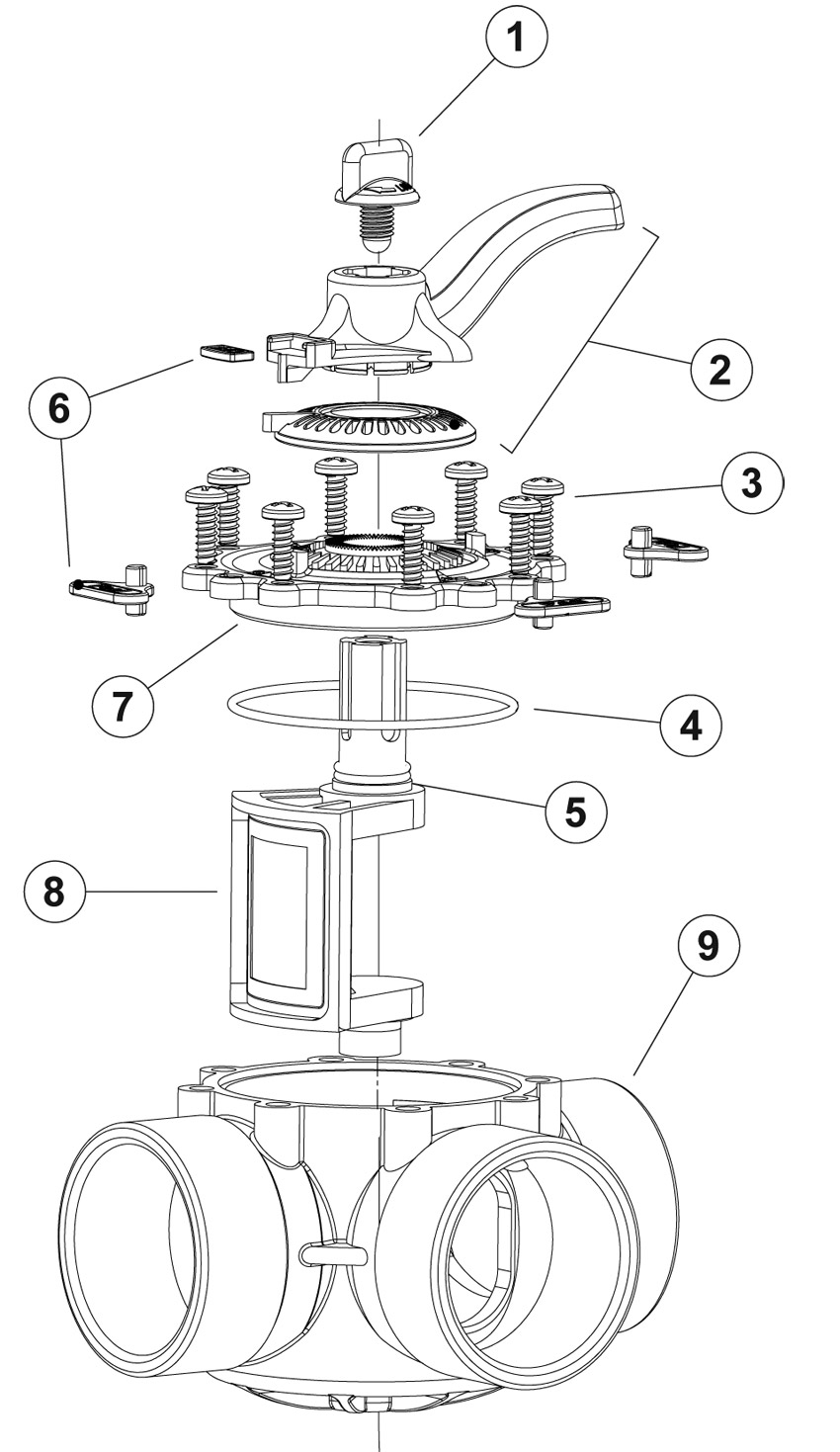 1
2
6
3
7
4
5
8
9