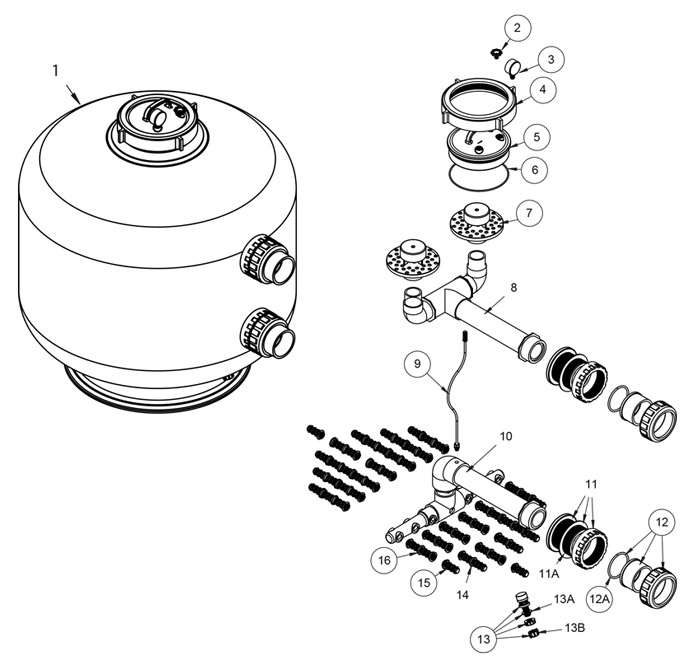 1
2
3
4
5
6
7
8
9
10
11
11A
12
12A
16
15
14
13A
13B
13