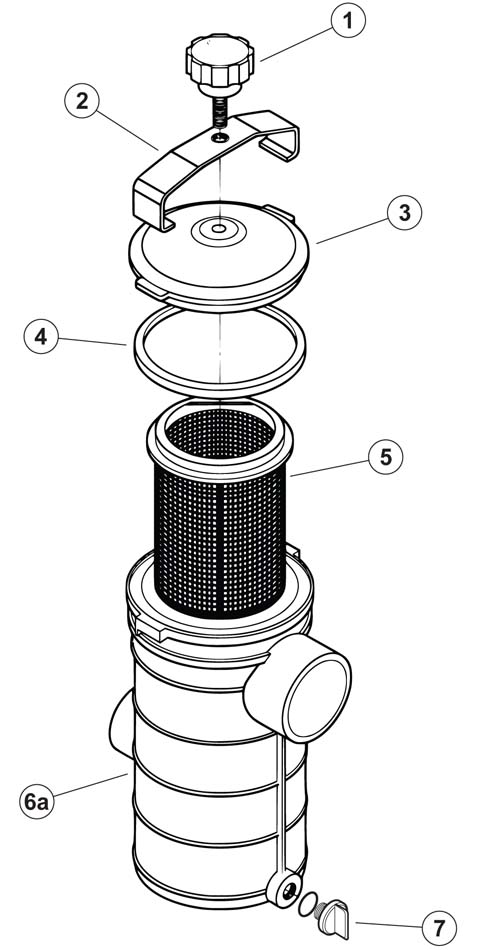 1
2
3
4
5
6a
7