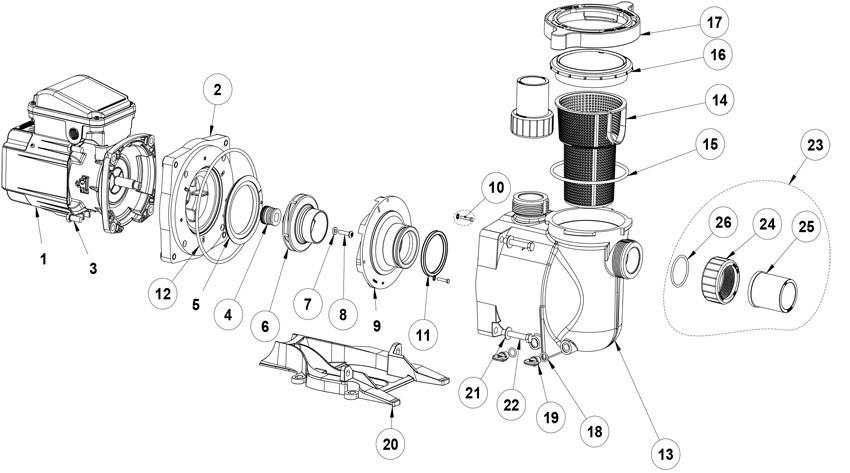 17
16
14
15
23
2
10
26
24
25
1
3
12
5
4
6
7
8
9
11
21
22
19
18
13
20