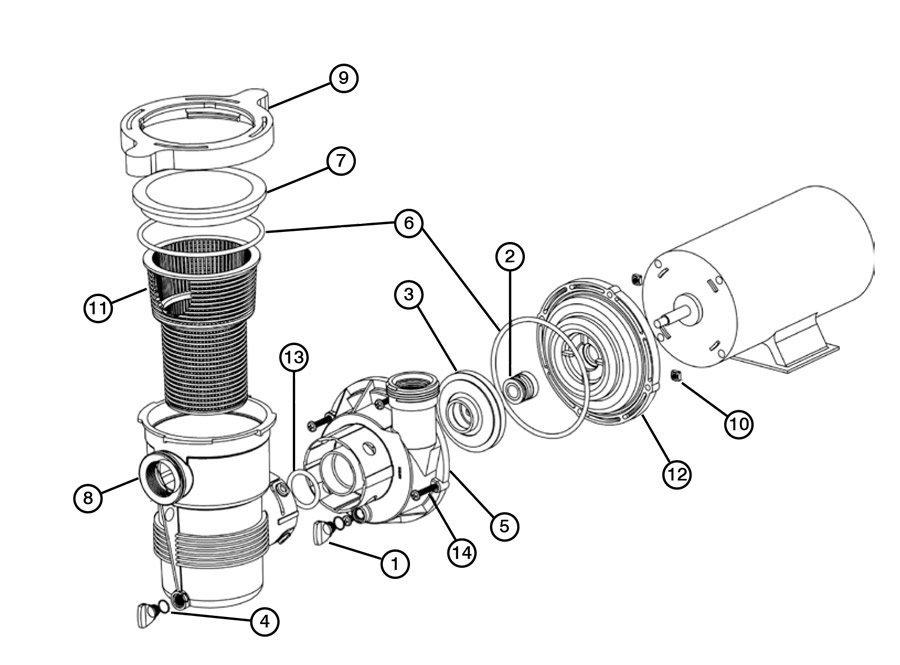 9
7
6
2
3
11
13
10
12
8
5
14
1
4