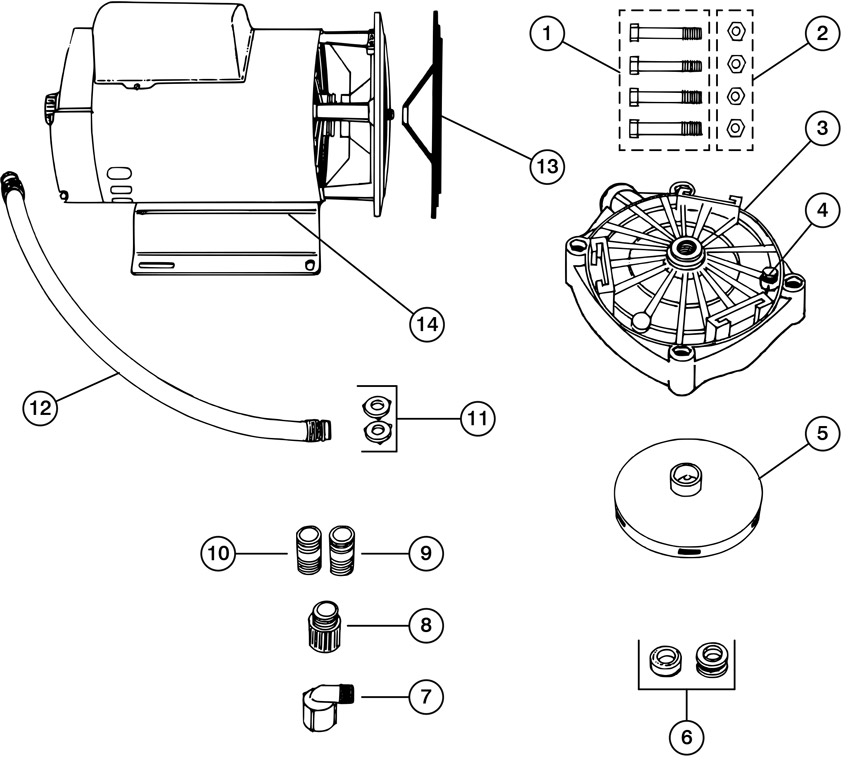 1
2
3
4
13
14
12
11
5
10
9
8
7
6