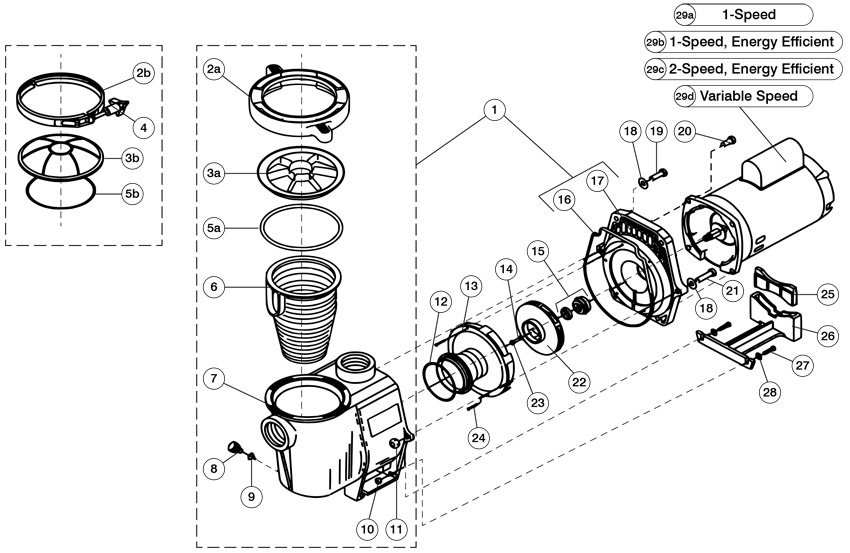 29a 1-Speed
29b 1-Speed, Energy Efficient
29c 2-Speed, Energy Efficient
29d Variable Speed

2b
4
3b
5b

2a
3a
5a
6
7
8
9
10
11

1
12
13
14
15
16
17
18
19
20
21
18
22
23
24
25
26
27
28