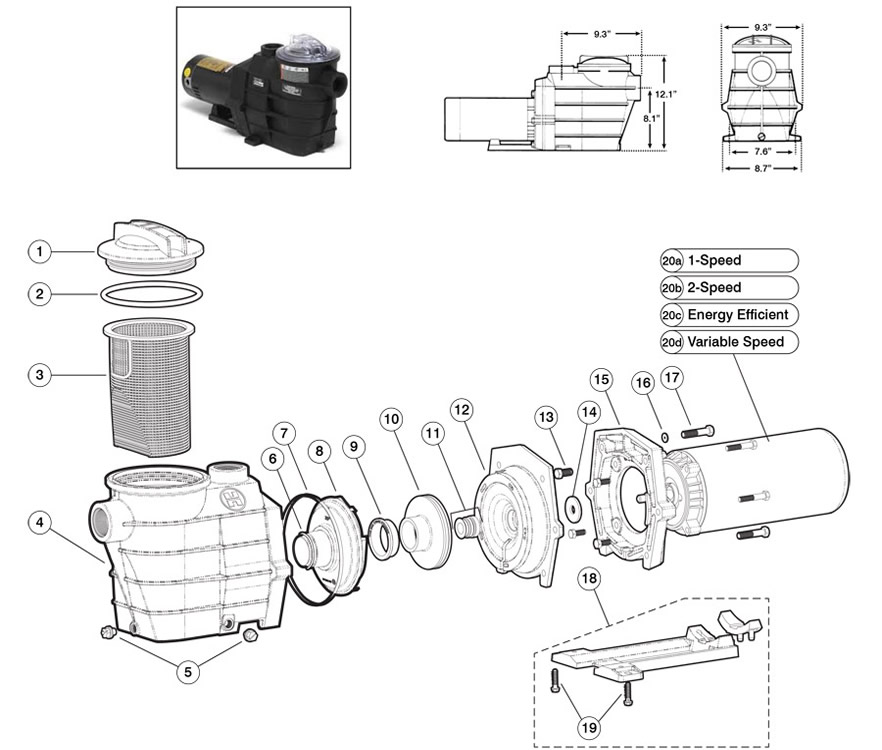 9.3"
12.1"
8.1"
9.3"
7.6"
8.7"

1
2
3
4
5
6
7
8
9
10
11
12
13
14
15
16
17
18
19

20a 1-Speed
20b 2-Speed
20c Energy Efficient
20d Variable Speed