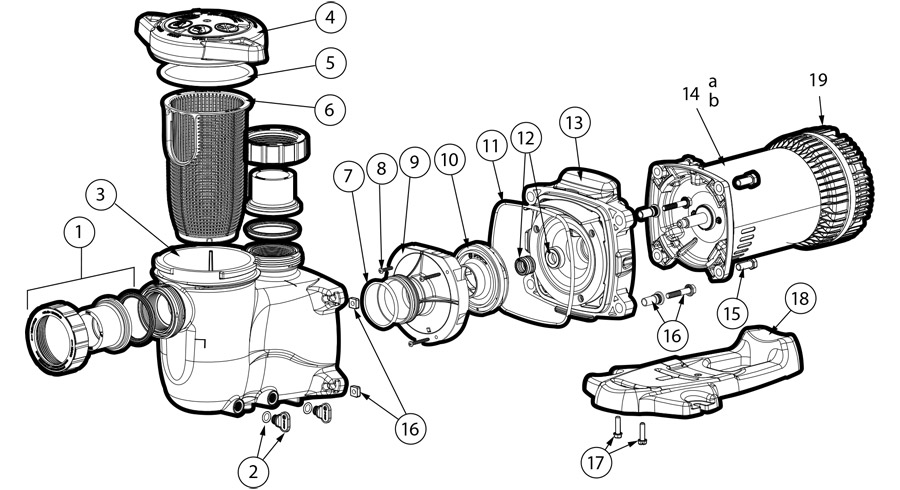 4
5
6
3
1
7
8
9
10
11
12
13
14 a
b
19
15
16
18
16
2
17