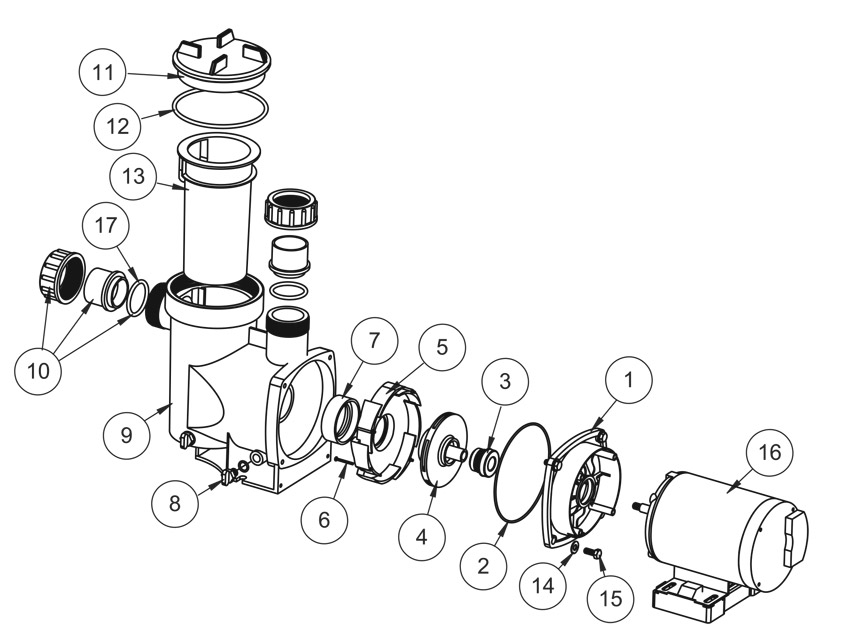 11
12
13
17
10
9
8
7
5
6
4
3
2
1
14
15
16