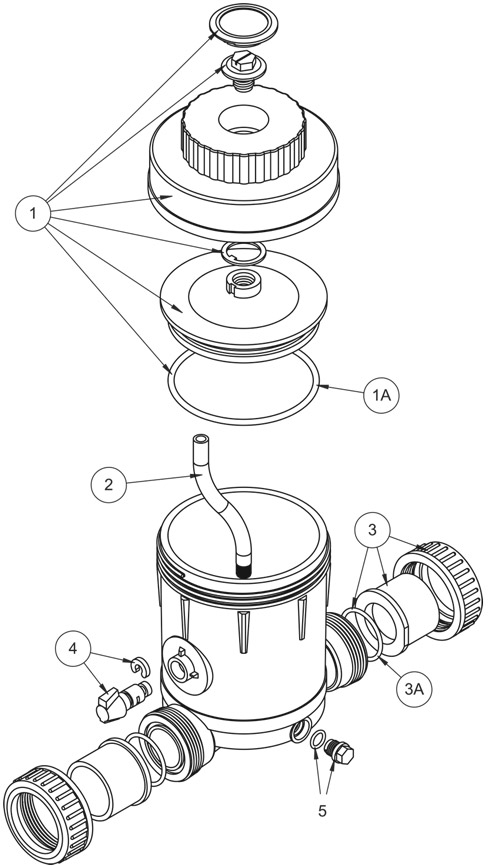 1
1A
2
3
3A
4
5