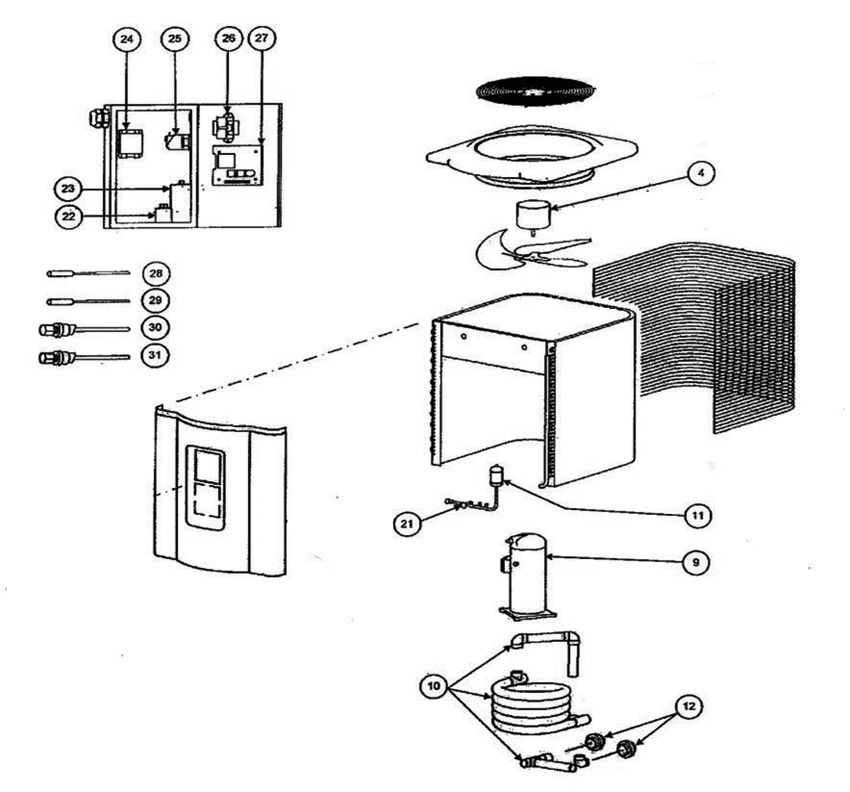 24
25
26
27
23
22
28
29
30
31
4
11
21
9
10
12